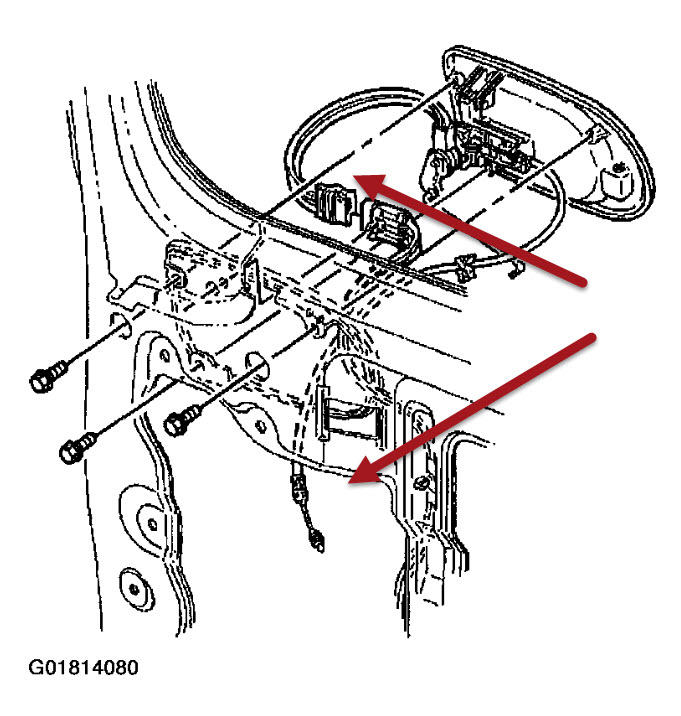 G01814080