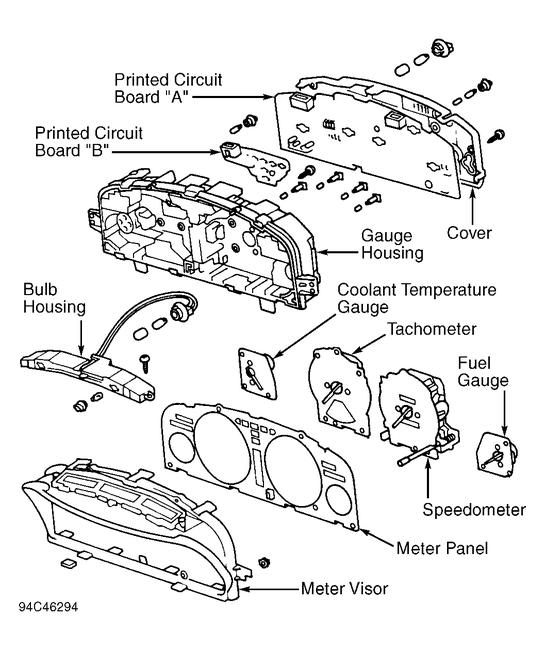 Printed Circuit Board "A"

Printed Circuit Board "B"

Cover

Gauge Housing

Bulb Housing

Coolant Temperature Gauge

Tachometer

Fuel Gauge

Speedometer

Meter Panel

Meter Visor

94C46294