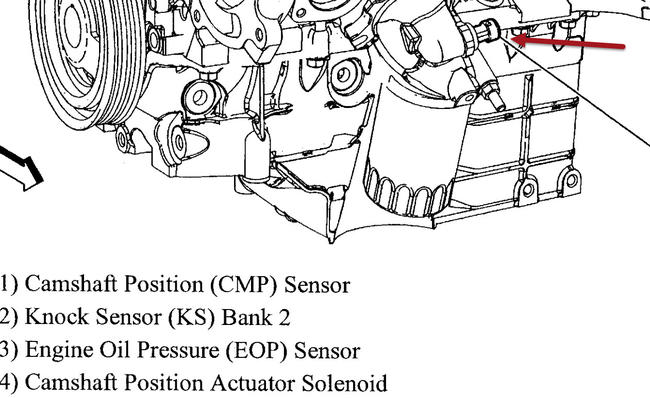 1) Camshaft Position (CMP) Sensor
2) Knock Sensor (KS) Bank 2
3) Engine Oil Pressure (EOP) Sensor
4) Camshaft Position Actuator Solenoid