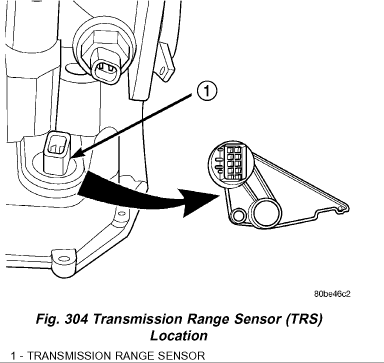 1

80be46c2

Fig. 304 Transmission Range Sensor (TRS) Location

1 - TRANSMISSION RANGE SENSOR