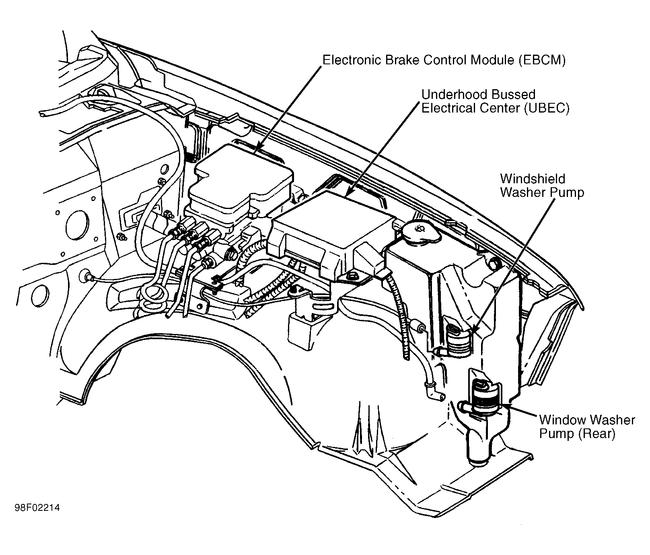 Electronic Brake Control Module (EBCM)

Underhood Bussed Electrical Center (UBEC)

Windshield Washer Pump

Window Washer Pump (Rear)

98F02214