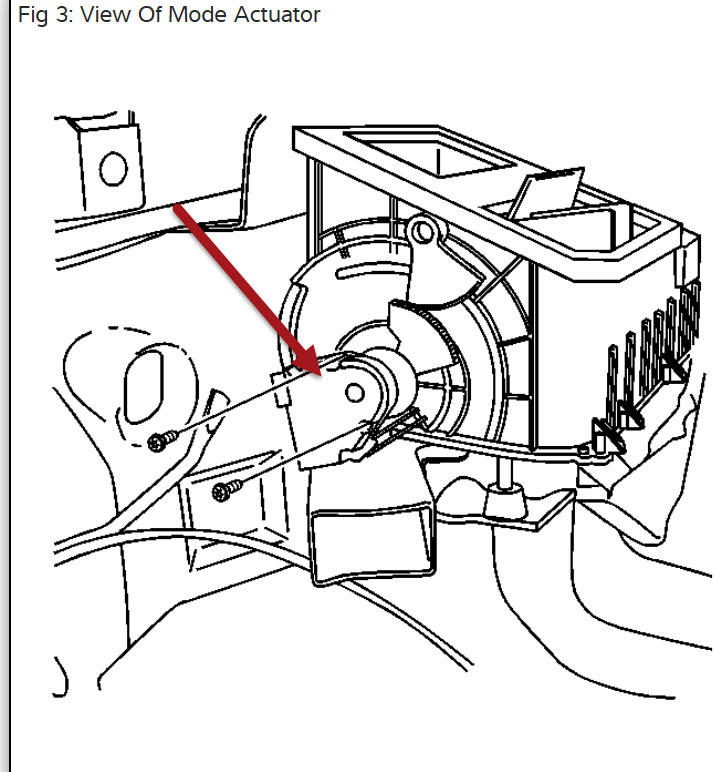 Fig 3: View Of Mode Actuator