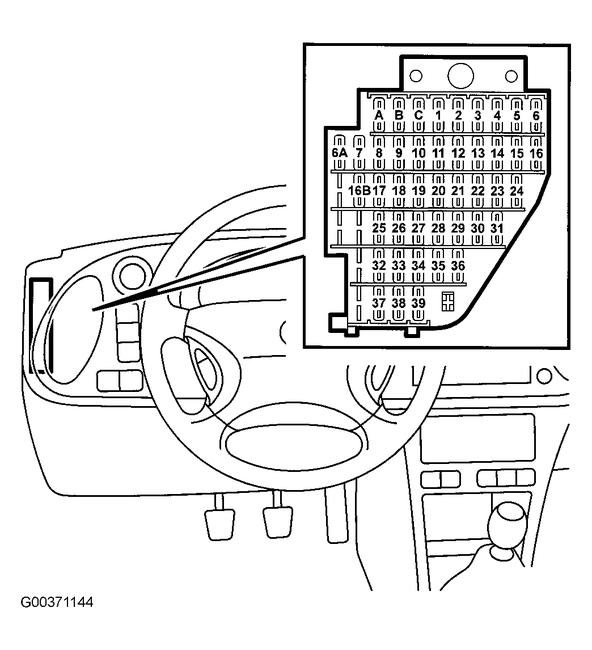 A B C 1 2 3 4 5 6
6A 7 8 9 10 11 12 13 14 15 16
16B 17 18 19 20 21 22 23 24
25 26 27 28 29 30 31
32 33 34 35 36
37 38 39

G00371144