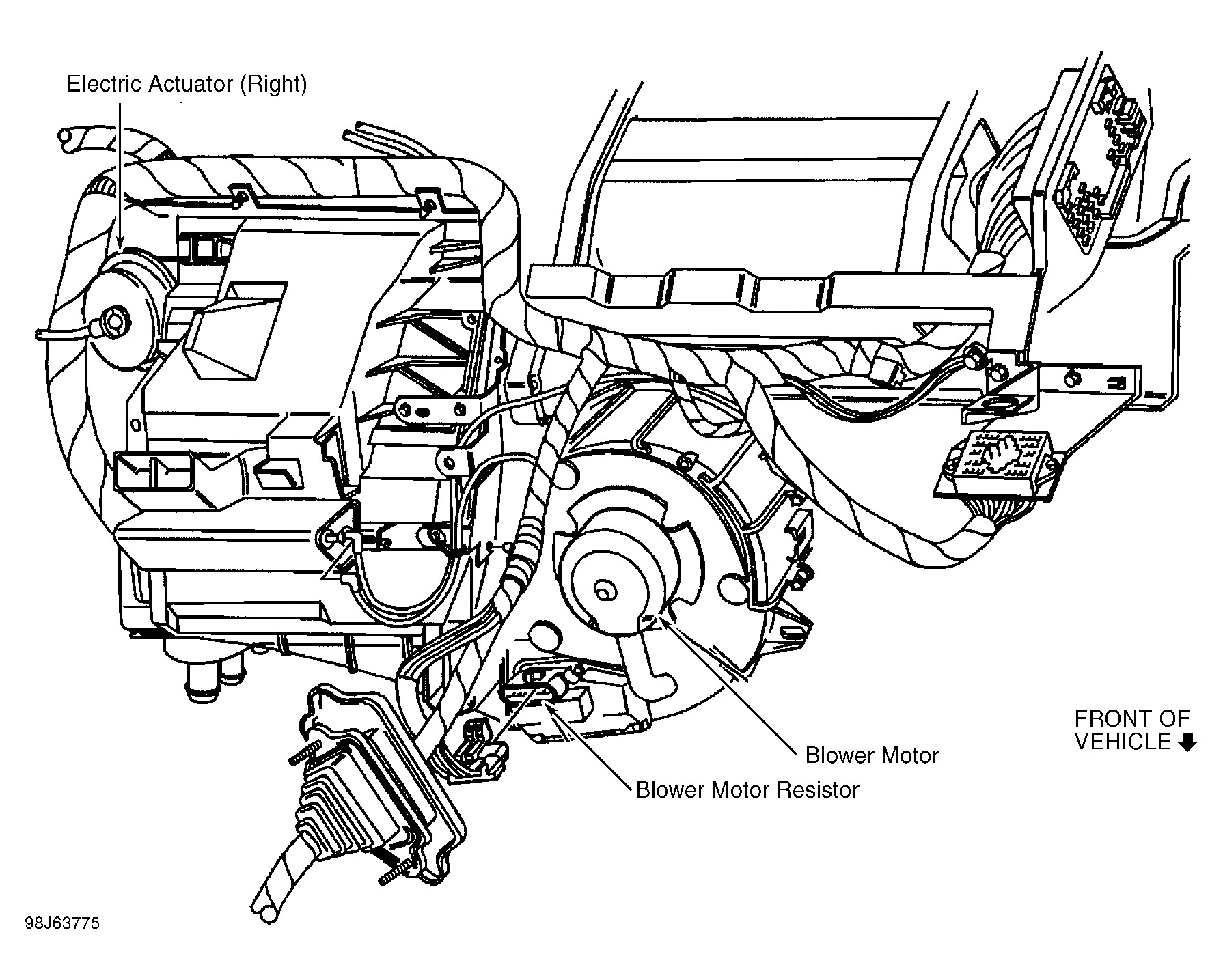 Electric Actuator (Right)

FRONT OF VEHICLE

Blower Motor

Blower Motor Resistor

98J63775