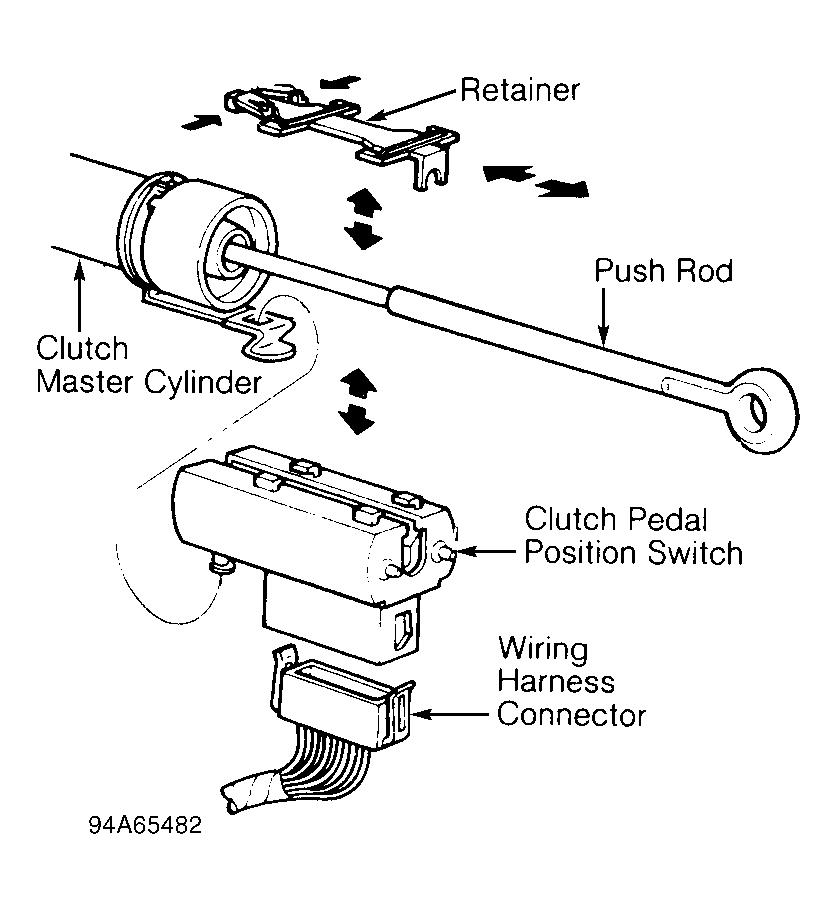 Retainer

Push Rod

Clutch Master Cylinder

Clutch Pedal Position Switch

Wiring Harness Connector

94A65482