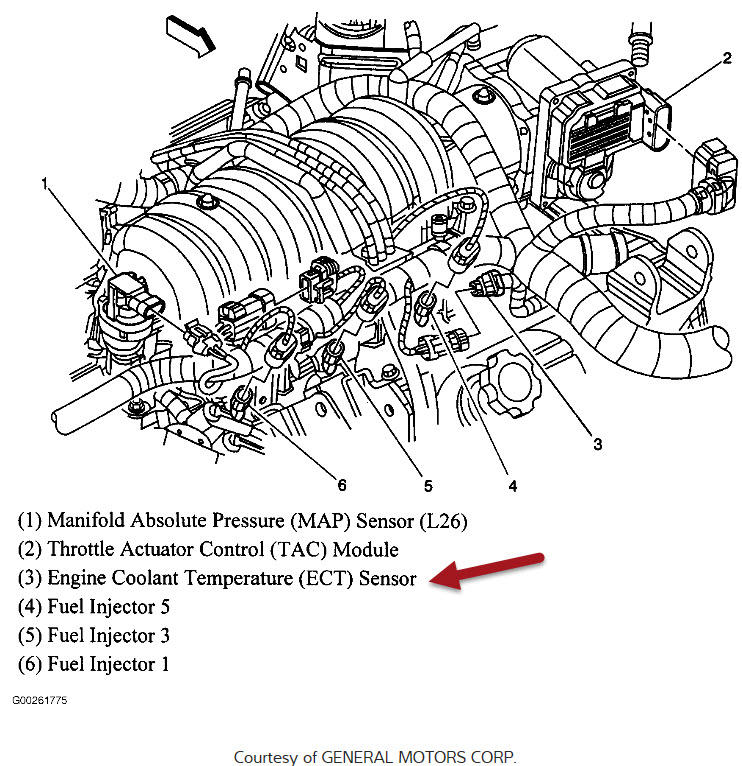 2

1

3

6

5

4

(1) Manifold Absolute Pressure (MAP) Sensor (L26)
(2) Throttle Actuator Control (TAC) Module
(3) Engine Coolant Temperature (ECT) Sensor
(4) Fuel Injector 5
(5) Fuel Injector 3
(6) Fuel Injector 1

G00261775

Courtesy of GENERAL MOTORS CORP.