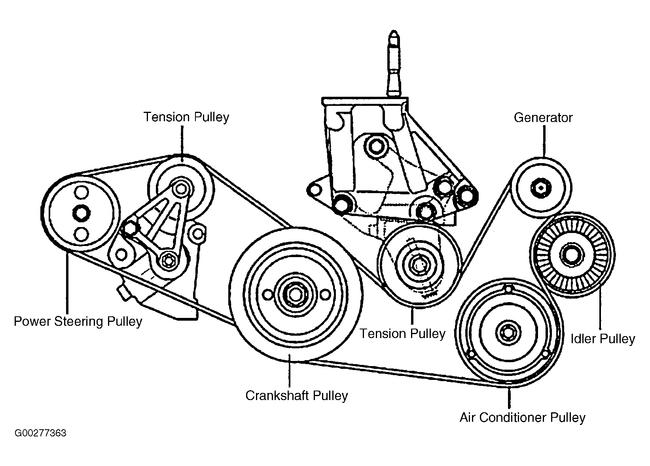 Tension Pulley

Generator

Power Steering Pulley

Tension Pulley

Idler Pulley

Crankshaft Pulley

Air Conditioner Pulley

G00277363