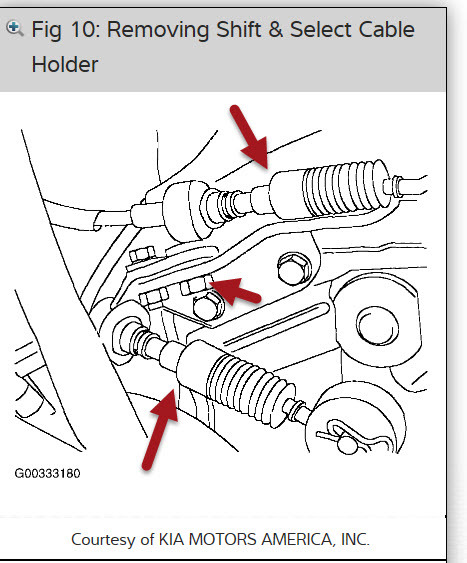 Fig 10: Removing Shift & Select Cable Holder

G00333180

Courtesy of KIA MOTORS AMERICA, INC.