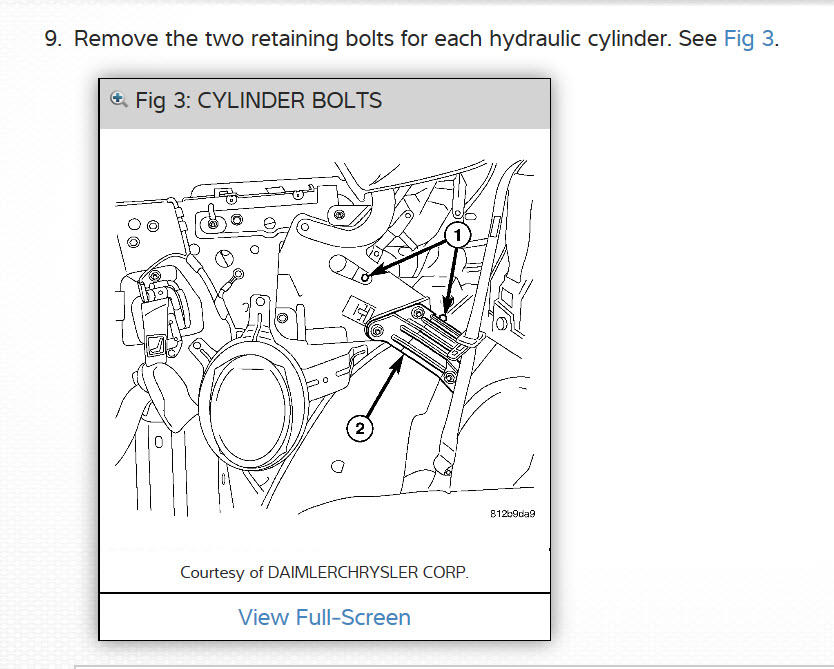 9. Remove the two retaining bolts for each hydraulic cylinder. See Fig 3.

Fig 3: CYLINDER BOLTS

1

2

812c9da9

Courtesy of DAIMLERCHRYSLER CORP.

View Full-Screen