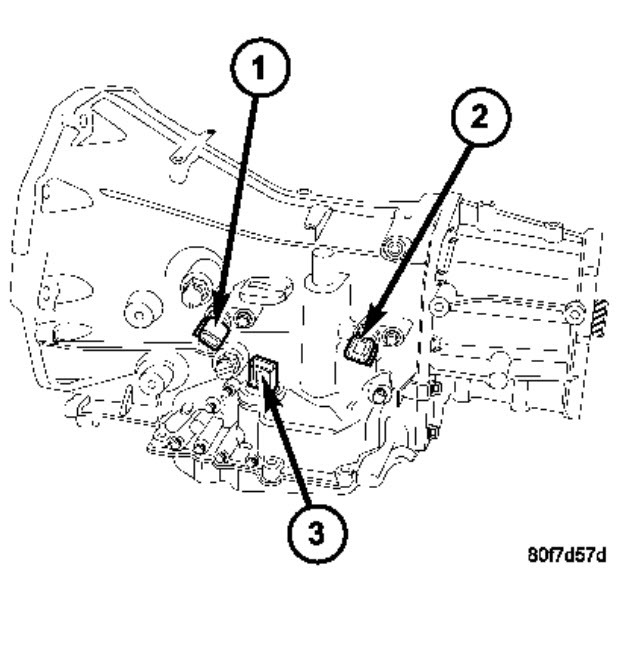 1
2
3
80f7d57d