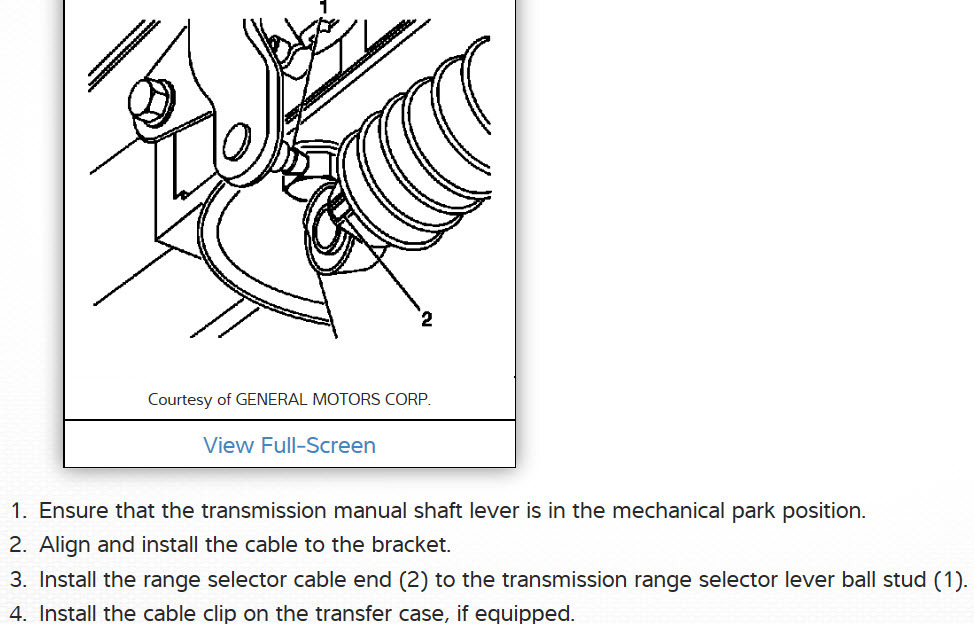 1

2

Courtesy of GENERAL MOTORS CORP.

View Full-Screen

1. Ensure that the transmission manual shaft lever is in the mechanical park position.
2. Align and install the cable to the bracket.
3. Install the range selector cable end (2) to the transmission range selector lever ball stud (1).
4. Install the cable clip on the transfer case, if equipped.