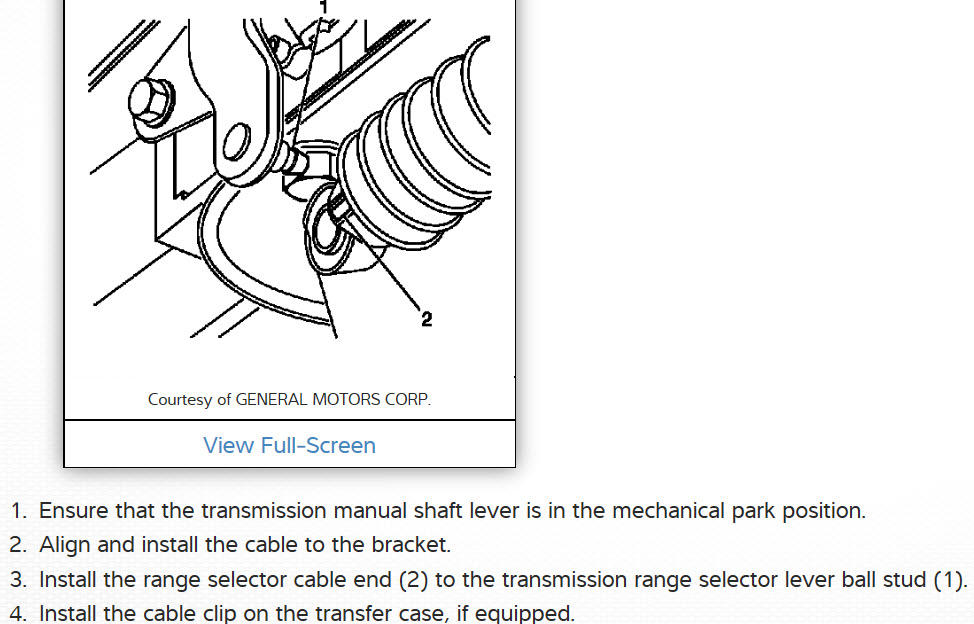 1

2

Courtesy of GENERAL MOTORS CORP.

View Full-Screen

1. Ensure that the transmission manual shaft lever is in the mechanical park position.
2. Align and install the cable to the bracket.
3. Install the range selector cable end (2) to the transmission range selector lever ball stud (1).
4. Install the cable clip on the transfer case, if equipped.