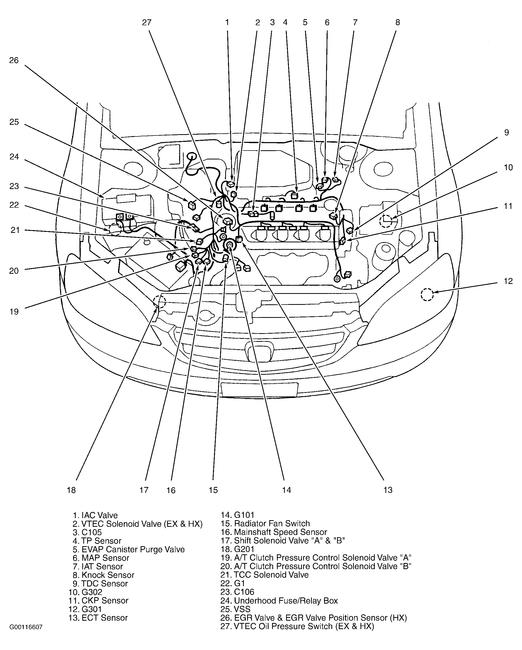 27
1
2
3
4
5
6
7
8
26
25
24
23
22
21
20
19
9
10
11
12
18
17
16
15
14
13

1. IAC Valve
2. VTEC Solenoid Valve (EX & HX)
3. C105
4. TP Sensor
5. EVAP Canister Purge Valve
6. MAP Sensor
7. IAT Sensor
8. Knock Sensor
9. TDC Sensor
10. G302
11. CKP Sensor
12. G301
13. ECT Sensor

14. G101
15. Radiator Fan Switch
16. Mainshaft Speed Sensor
17. Shift Solenoid Valve "A" & "B"
18. G201
19. A/T Clutch Pressure Control Solenoid Valve "A"
20. A/T Clutch Pressure Control Solenoid Valve "B"
21. TCC Solenoid Valve
22. G1
23. C106
24. Underhood Fuse/Relay Box
25. VSS
26. EGR Valve & EGR Valve Position Sensor (HX)
27. VTEC Oil Pressure Switch (EX & HX)

G00116607