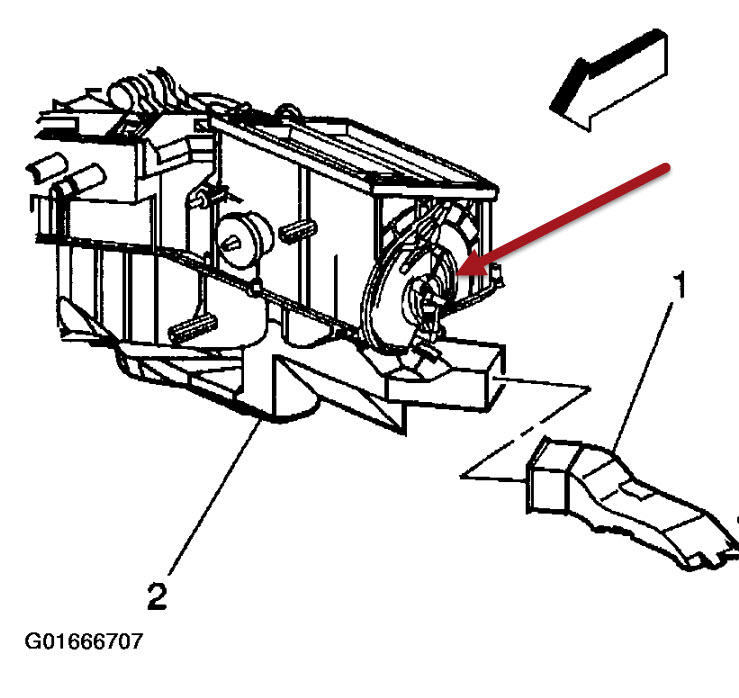 1

2

G01666707