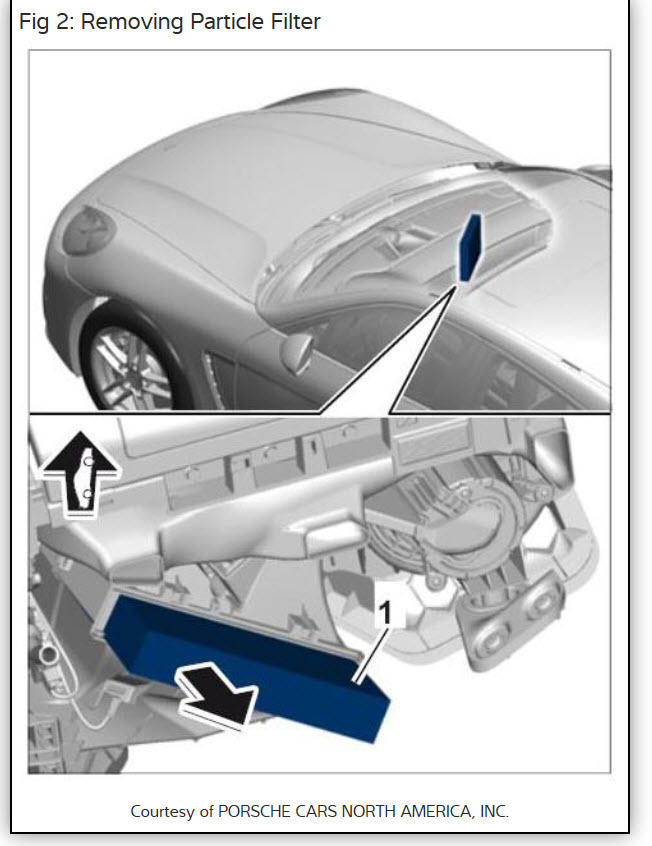 Fig 2: Removing Particle Filter

1

Courtesy of PORSCHE CARS NORTH AMERICA, INC.