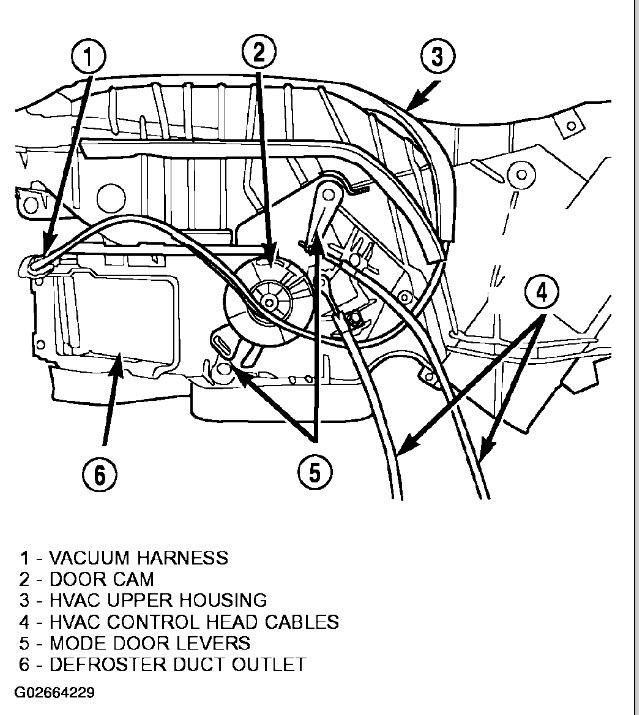 1
2
3
4
6
5

1 - VACUUM HARNESS
2 - DOOR CAM
3 - HVAC UPPER HOUSING
4 - HVAC CONTROL HEAD CABLES
5 - MODE DOOR LEVERS
6 - DEFROSTER DUCT OUTLET

G02664229