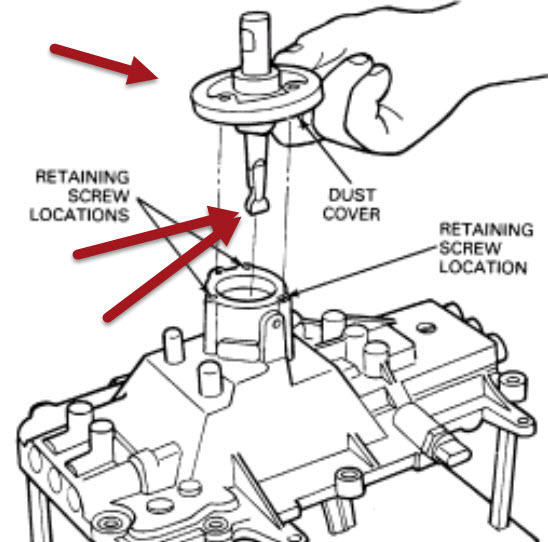 RETAINING SCREW LOCATIONS

DUST COVER

RETAINING SCREW LOCATION