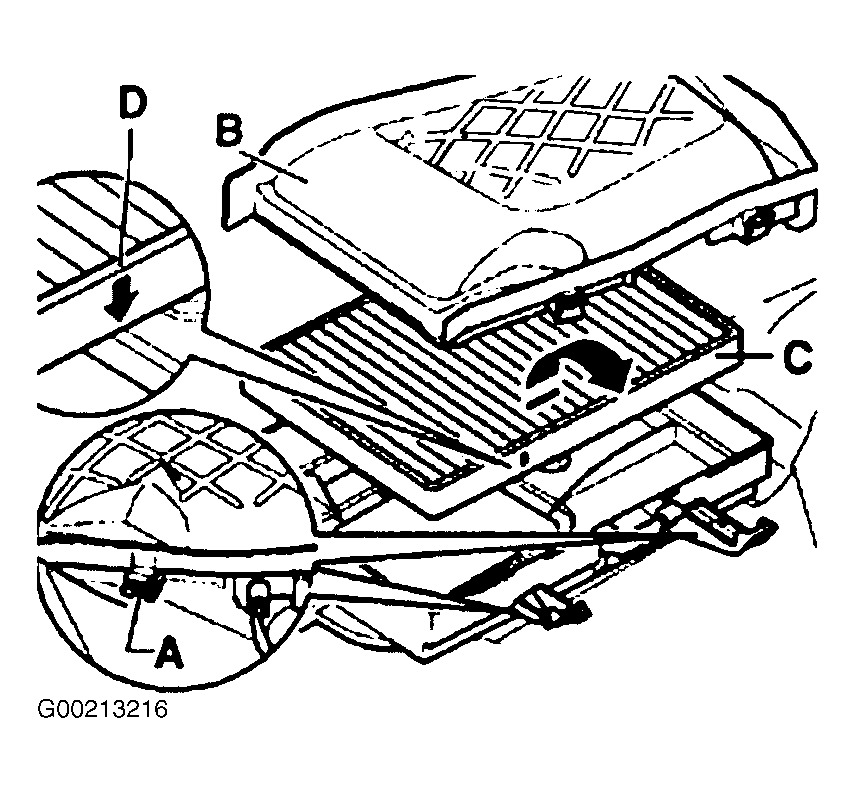 D
B
C
A
G00213216