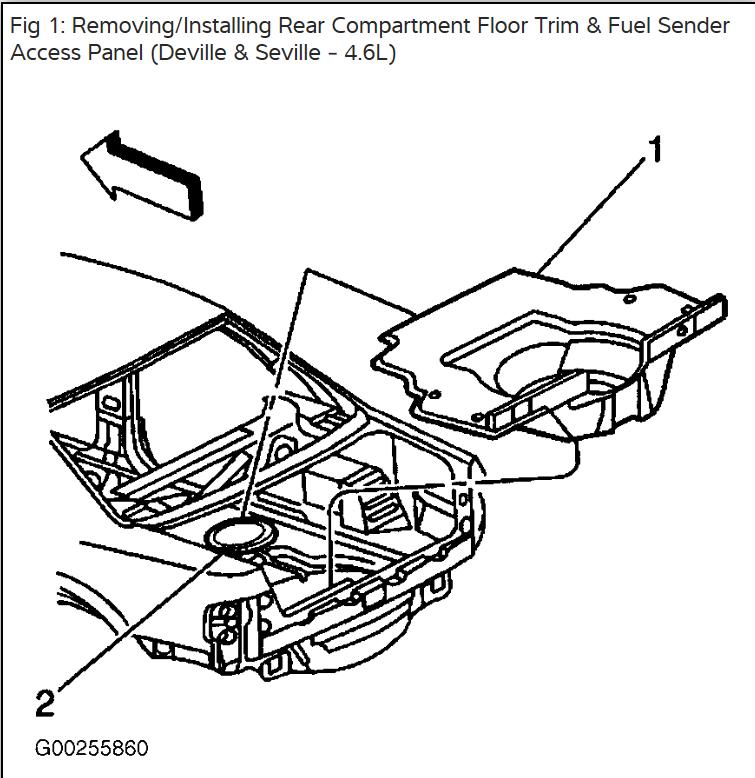 Fig 1: Removing/Installing Rear Compartment Floor Trim & Fuel Sender Access Panel (Deville & Seville - 4.6L)

1

2

G00255860