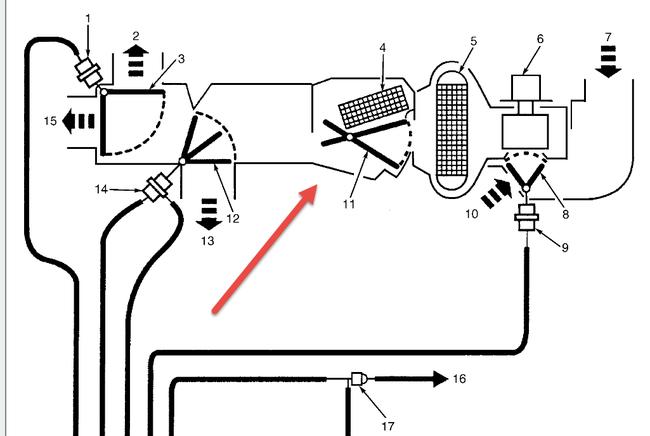 1
2
3
4
5
6
7
15
14
12
13
11
10
8
9
16
17