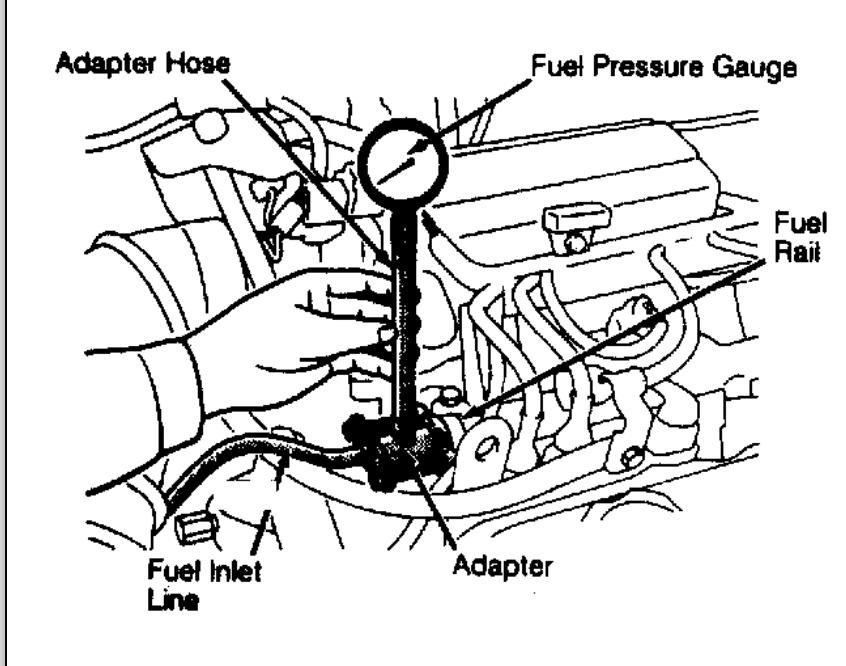 Adapter Hose
Fuel Pressure Gauge
Fuel Rail
Fuel Inlet Line
Adapter