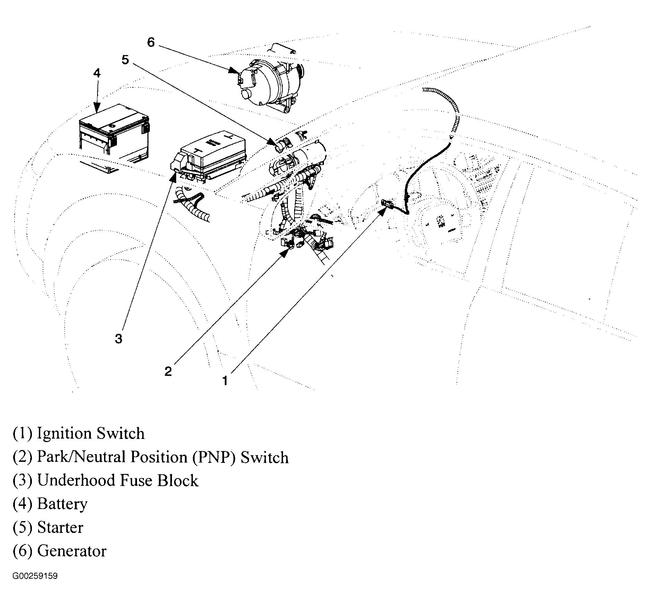 6
5
4
3
2
1

(1) Ignition Switch
(2) Park/Neutral Position (PNP) Switch
(3) Underhood Fuse Block
(4) Battery
(5) Starter
(6) Generator

G00259159