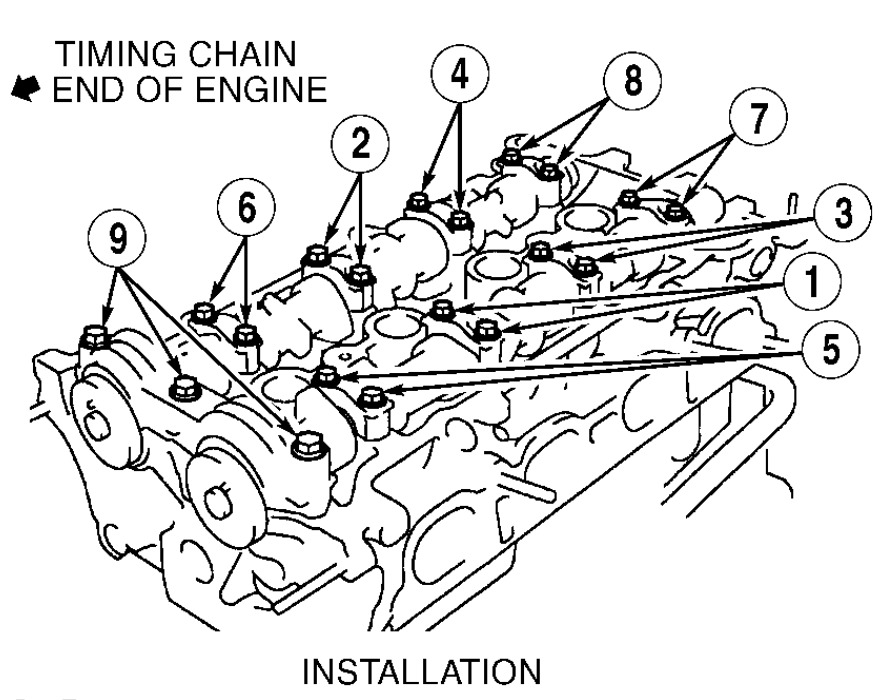 TIMING CHAIN
END OF ENGINE

4
8
7
2
3
6
9
1
5

INSTALLATION