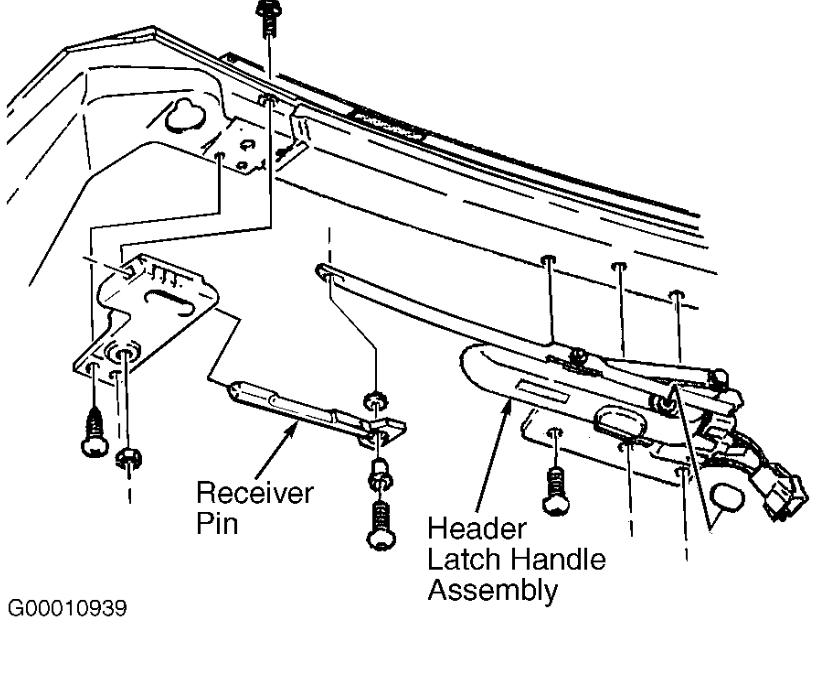 Receiver Pin

Header Latch Handle Assembly

G00010939