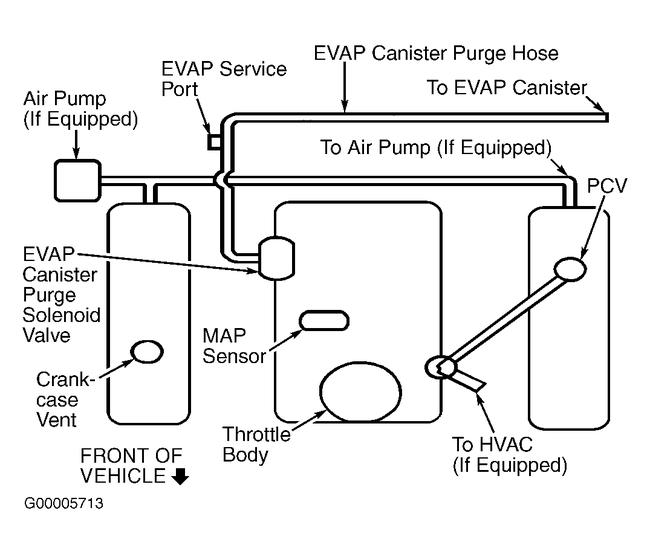 EVAP Canister Purge Hose

EVAP Service Port

To EVAP Canister

Air Pump (If Equipped)

To Air Pump (If Equipped)

PCV

EVAP Canister Purge Solenoid Valve

MAP Sensor

Crankcase Vent

Throttle Body

To HVAC (If Equipped)

FRONT OF VEHICLE

G00005713