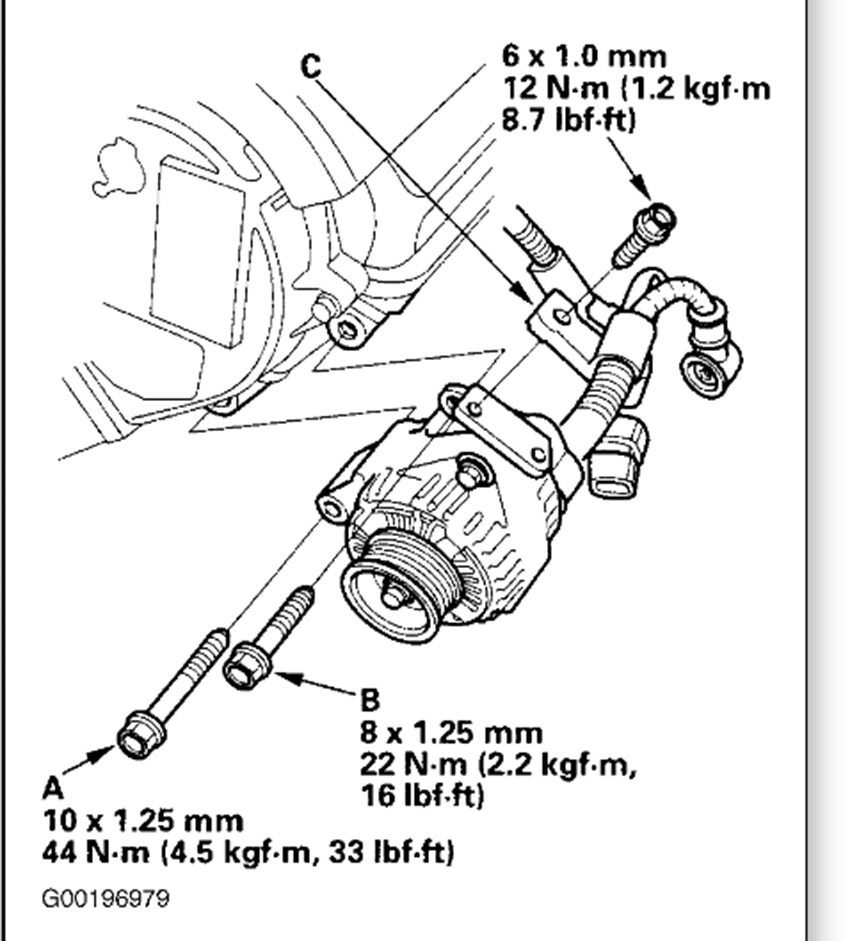 C

6 x 1.0 mm
12 N·m (1.2 kgf·m
8.7 lbf·ft)

B
8 x 1.25 mm
22 N·m (2.2 kgf·m,
16 lbf·ft)

A
10 x 1.25 mm
44 N·m (4.5 kgf·m, 33 lbf·ft)

G00196979