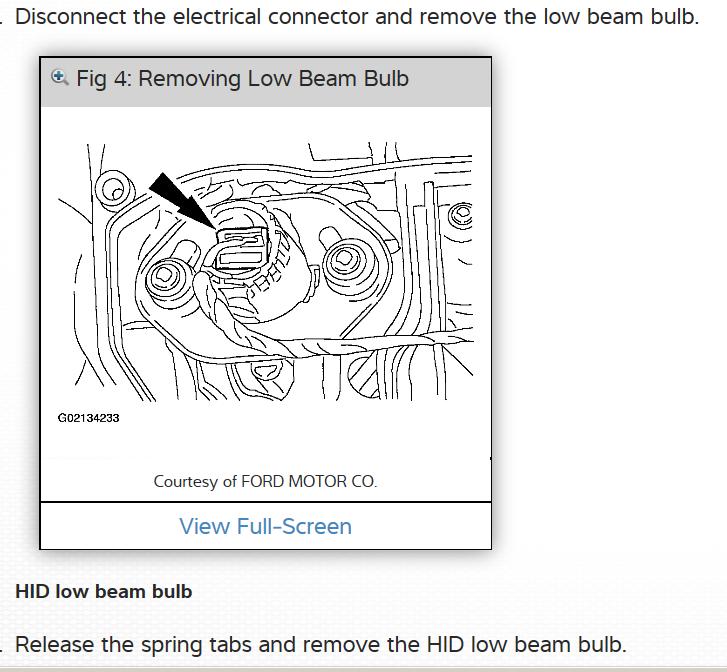 . Disconnect the electrical connector and remove the low beam bulb.

Fig 4: Removing Low Beam Bulb

G02134233

Courtesy of FORD MOTOR CO.

View Full-Screen

HID low beam bulb

. Release the spring tabs and remove the HID low beam bulb.