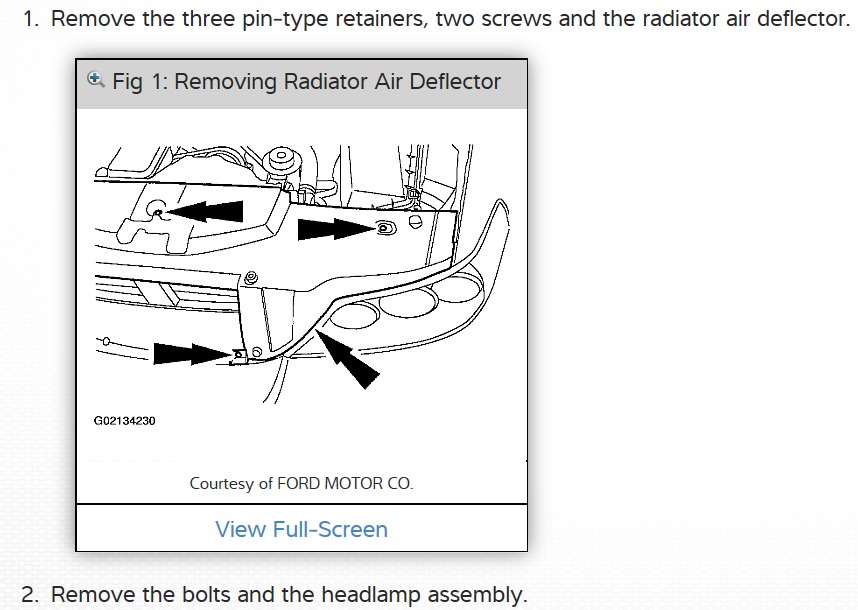 1. Remove the three pin-type retainers, two screws and the radiator air deflector.

Fig 1: Removing Radiator Air Deflector

G02134230

Courtesy of FORD MOTOR CO.

View Full-Screen

2. Remove the bolts and the headlamp assembly.