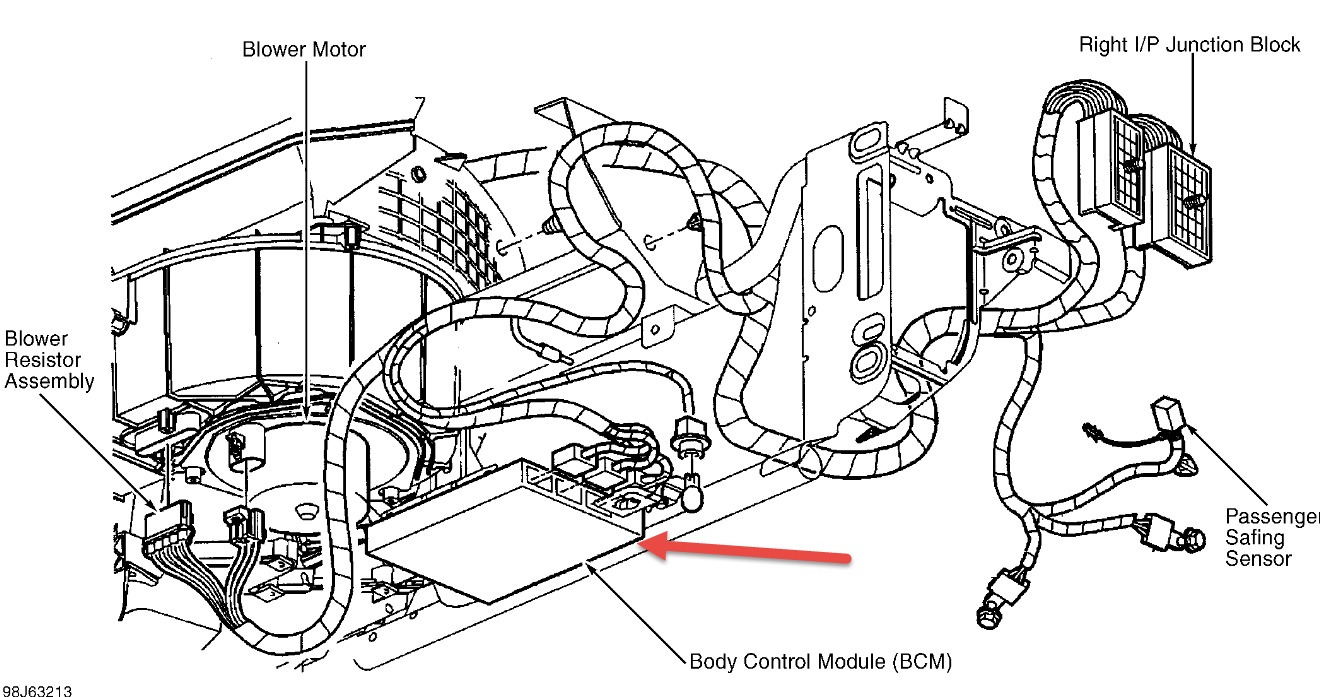 Blower Motor

Right I/P Junction Block

Blower Resistor Assembly

Passenger Safing Sensor

Body Control Module (BCM)

98J63213