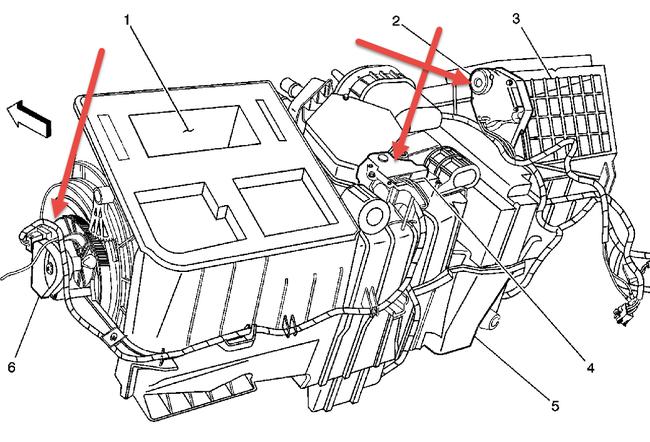 1
2
3
6
4
5