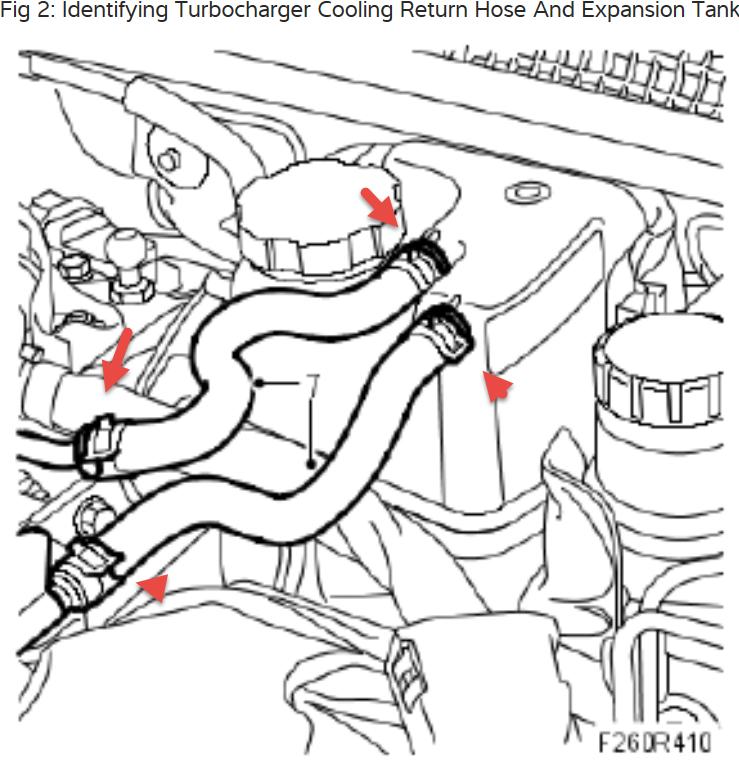 Fig 2: Identifying Turbocharger Cooling Return Hose And Expansion Tank

7

F260R410