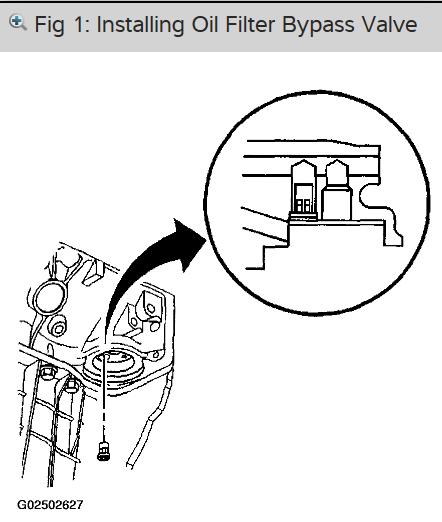 Fig 1: Installing Oil Filter Bypass Valve

G02502627