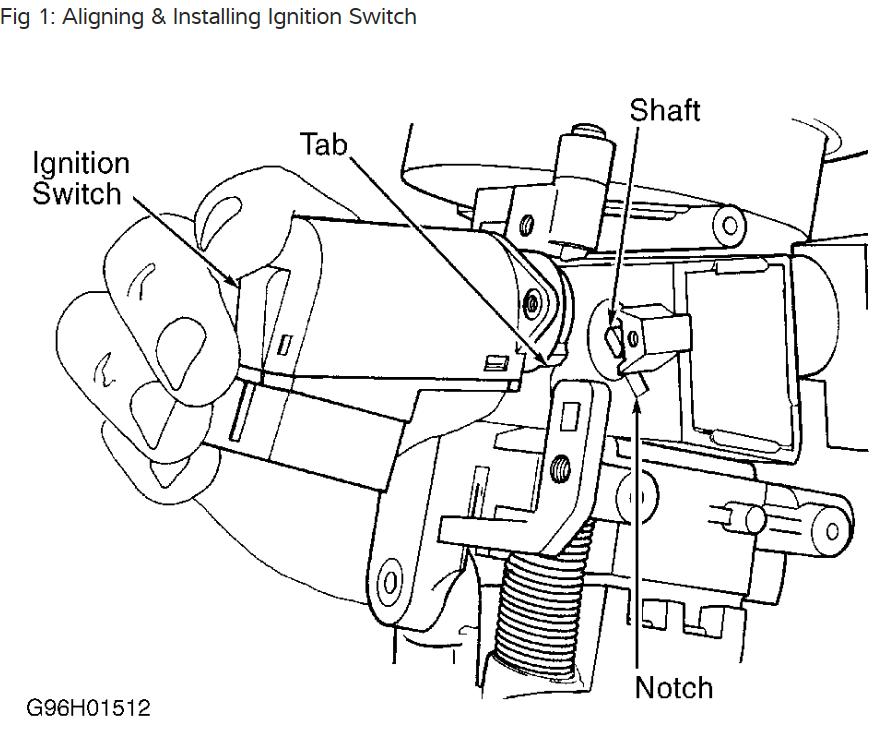 Fig 1: Aligning & Installing Ignition Switch

Ignition Switch

Tab

Shaft

Notch

G96H01512