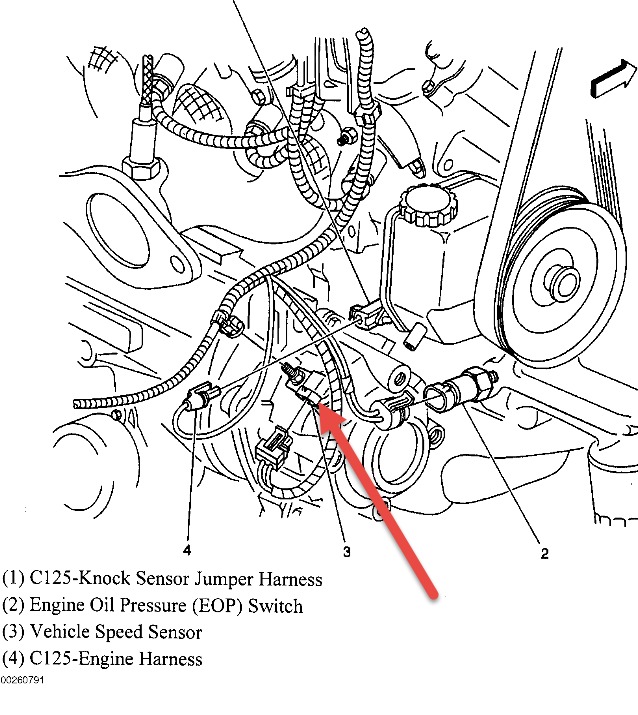 4
3
2
(1) C125-Knock Sensor Jumper Harness
(2) Engine Oil Pressure (EOP) Switch
(3) Vehicle Speed Sensor
(4) C125-Engine Harness
00260791