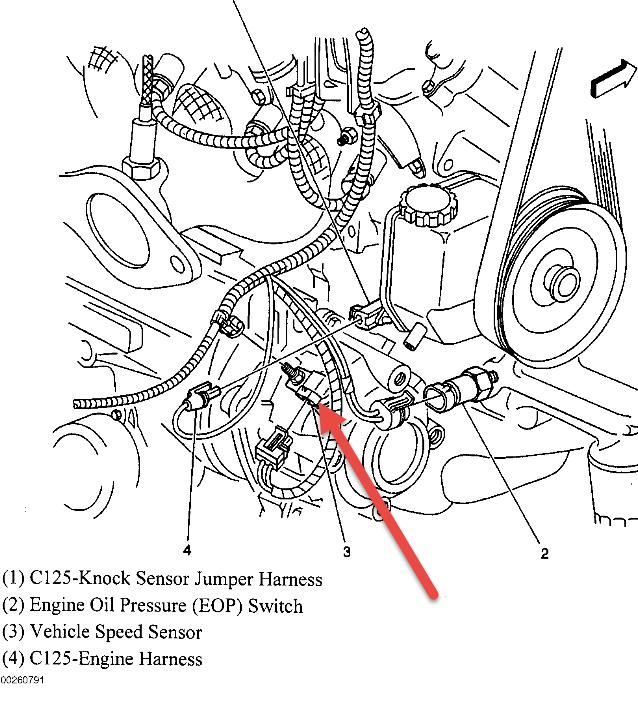 4
3
2

(1) C125-Knock Sensor Jumper Harness
(2) Engine Oil Pressure (EOP) Switch
(3) Vehicle Speed Sensor
(4) C125-Engine Harness
00260791