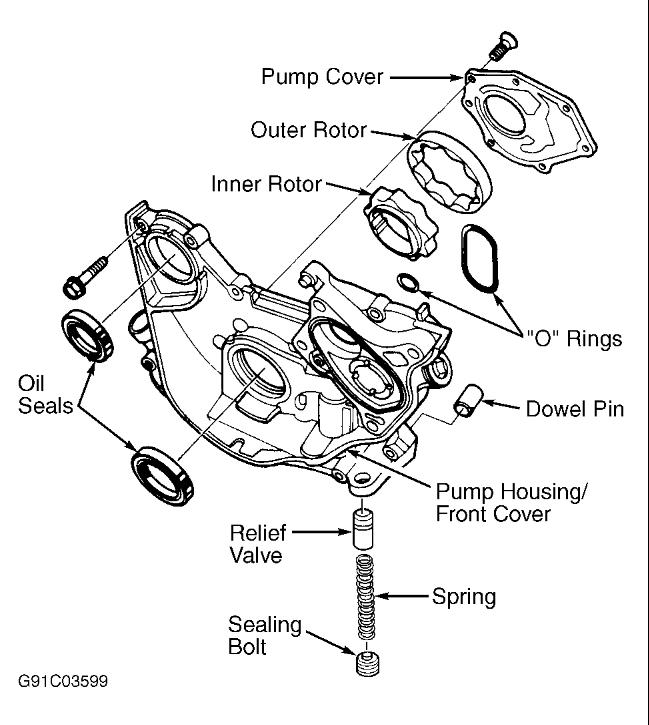 Pump Cover
Outer Rotor
Inner Rotor
"O" Rings
Oil Seals
Dowel Pin
Pump Housing/ Front Cover
Relief Valve
Spring
Sealing Bolt
G91C03599