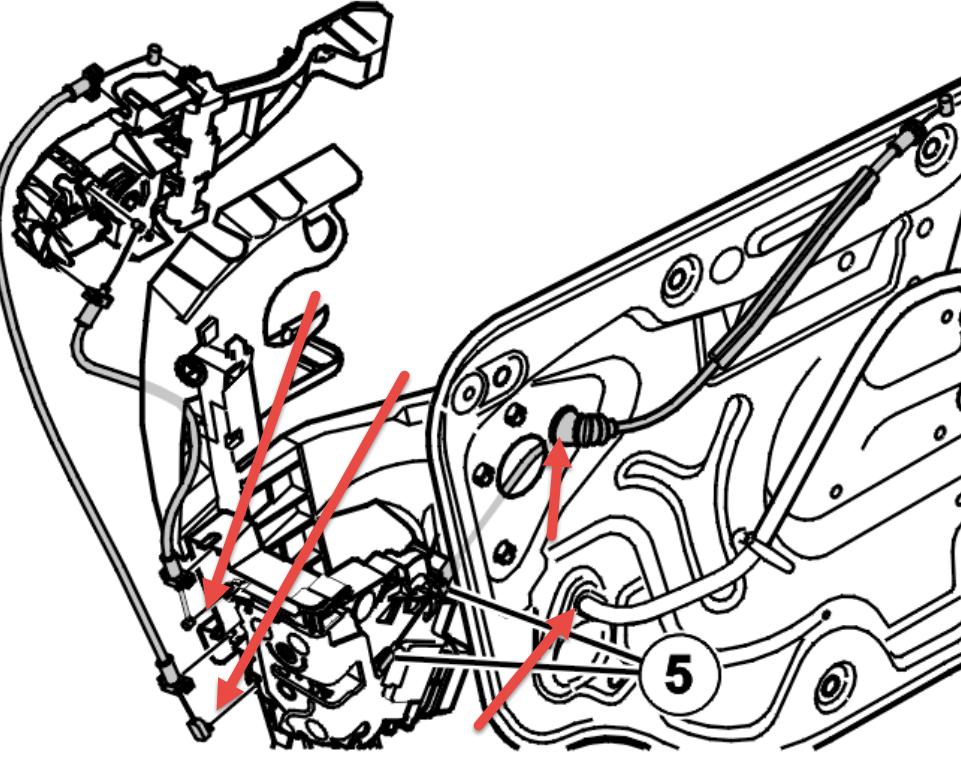 5