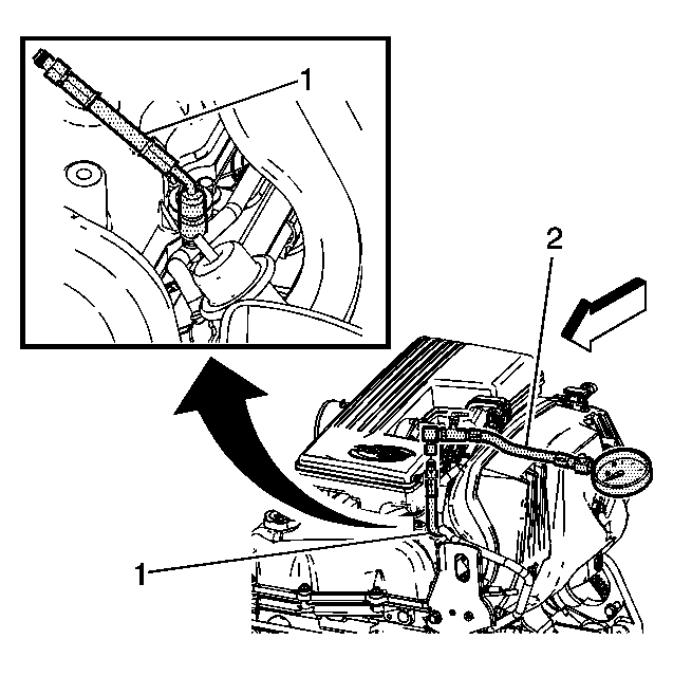 1

2

1