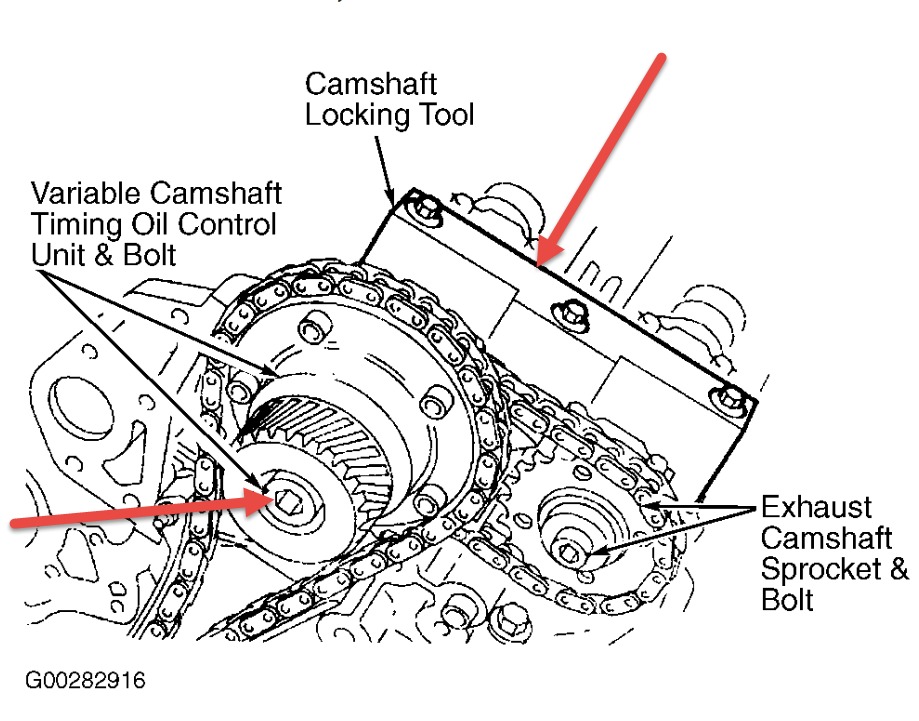 Camshaft Locking Tool

Variable Camshaft Timing Oil Control Unit & Bolt

Exhaust Camshaft Sprocket & Bolt

G00282916