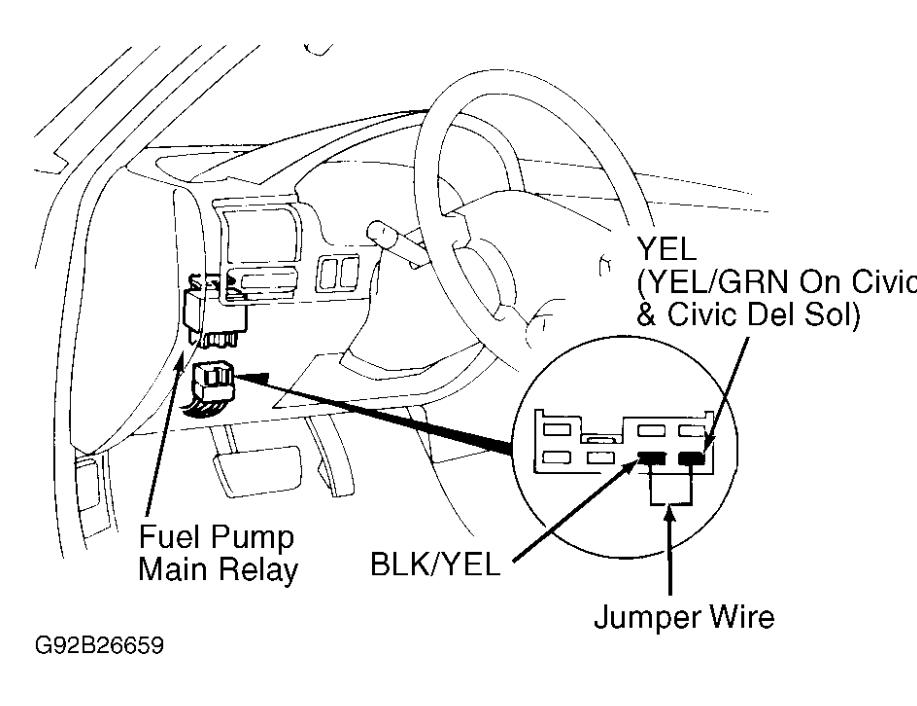 YEL
(YEL/GRN On Civic
& Civic Del Sol)

Fuel Pump
Main Relay

BLK/YEL

Jumper Wire

G92B26659