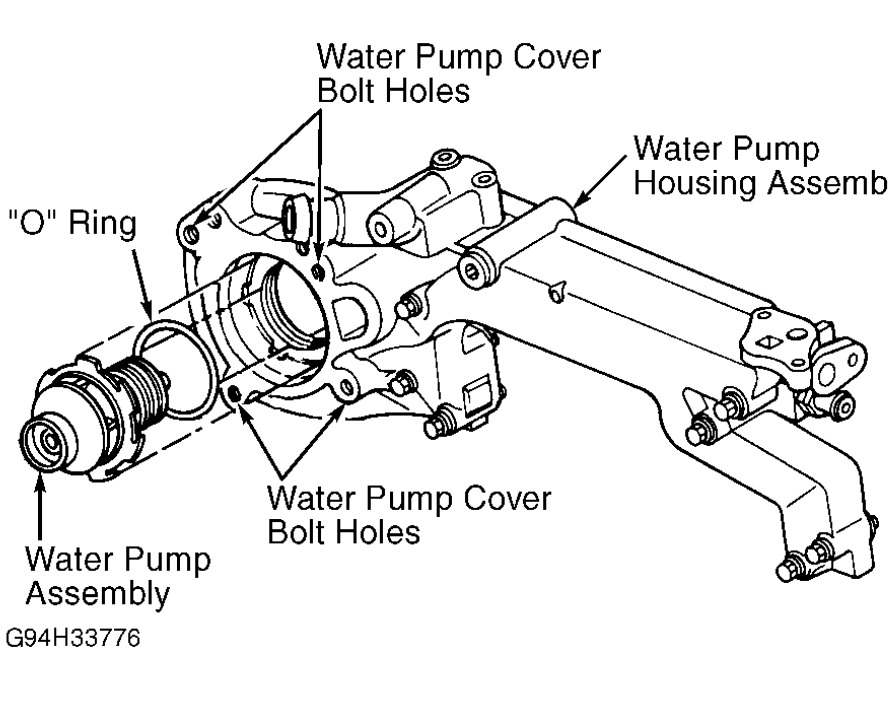 Water Pump Cover Bolt Holes

Water Pump Housing Assemb

"O" Ring

Water Pump Cover Bolt Holes

Water Pump Assembly

G94H33776