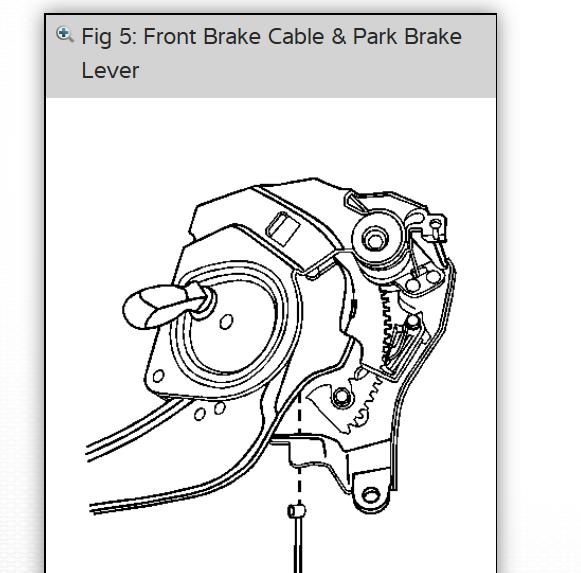 Fig 5: Front Brake Cable & Park Brake Lever