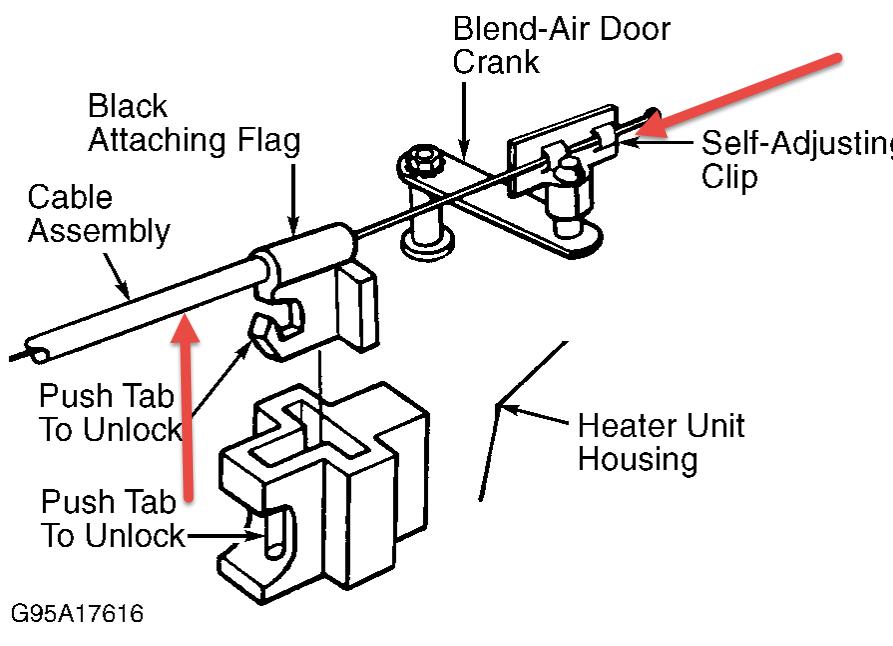 Blend-Air Door Crank

Black Attaching Flag

Self-Adjusting Clip

Cable Assembly

Push Tab To Unlock

Heater Unit Housing

Push Tab To Unlock

G95A17616