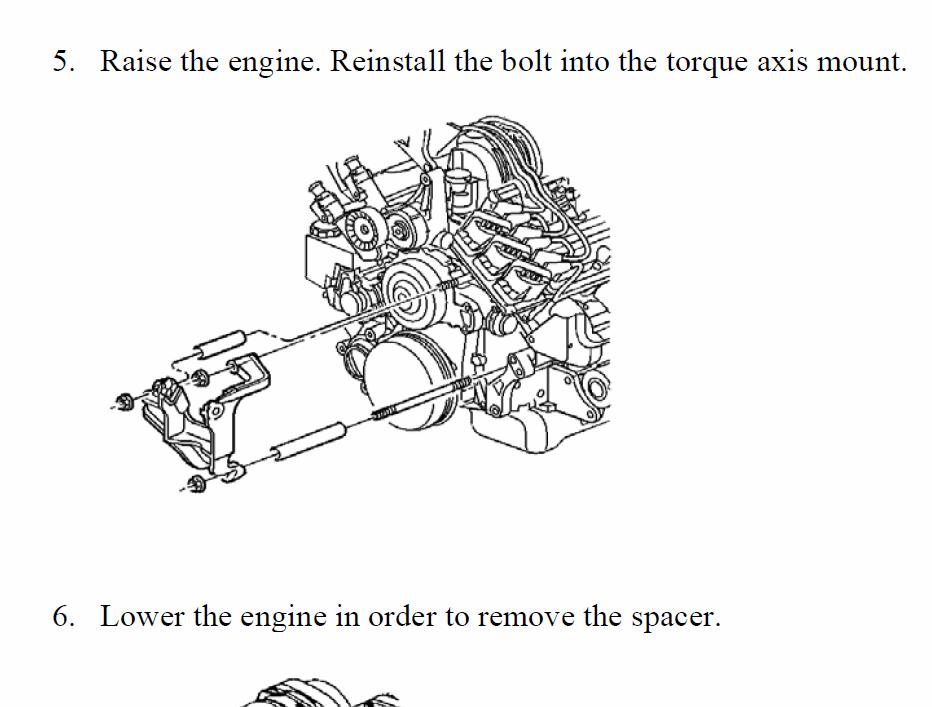 5. Raise the engine. Reinstall the bolt into the torque axis mount.

6. Lower the engine in order to remove the spacer.