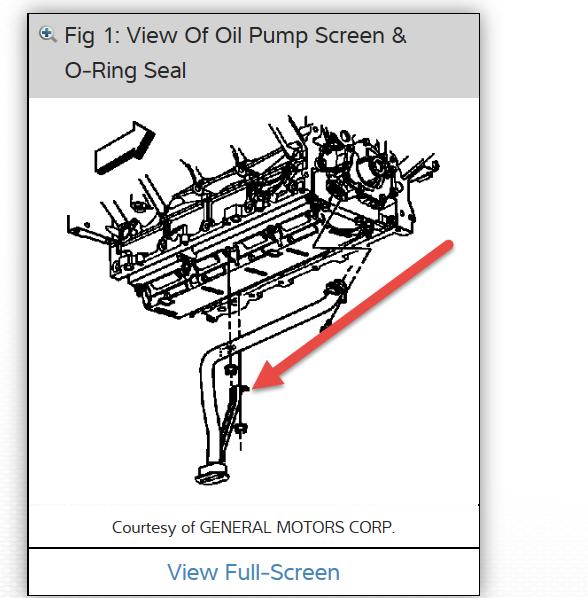 Fig 1: View Of Oil Pump Screen & O-Ring Seal

Courtesy of GENERAL MOTORS CORP.

View Full-Screen