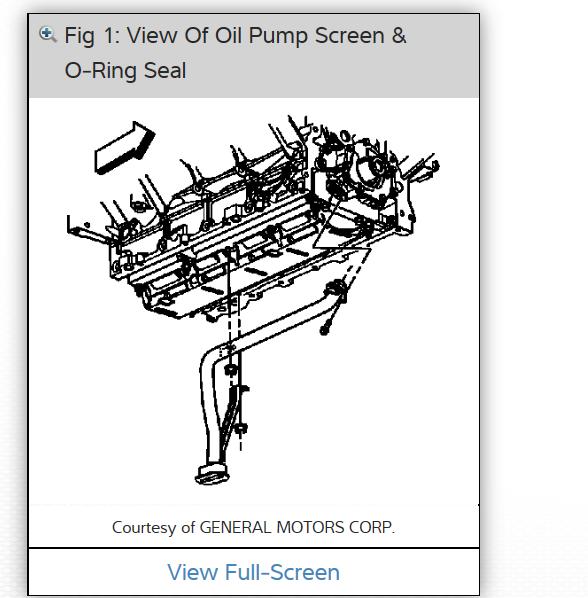 Fig 1: View Of Oil Pump Screen & O-Ring Seal

Courtesy of GENERAL MOTORS CORP.

View Full-Screen